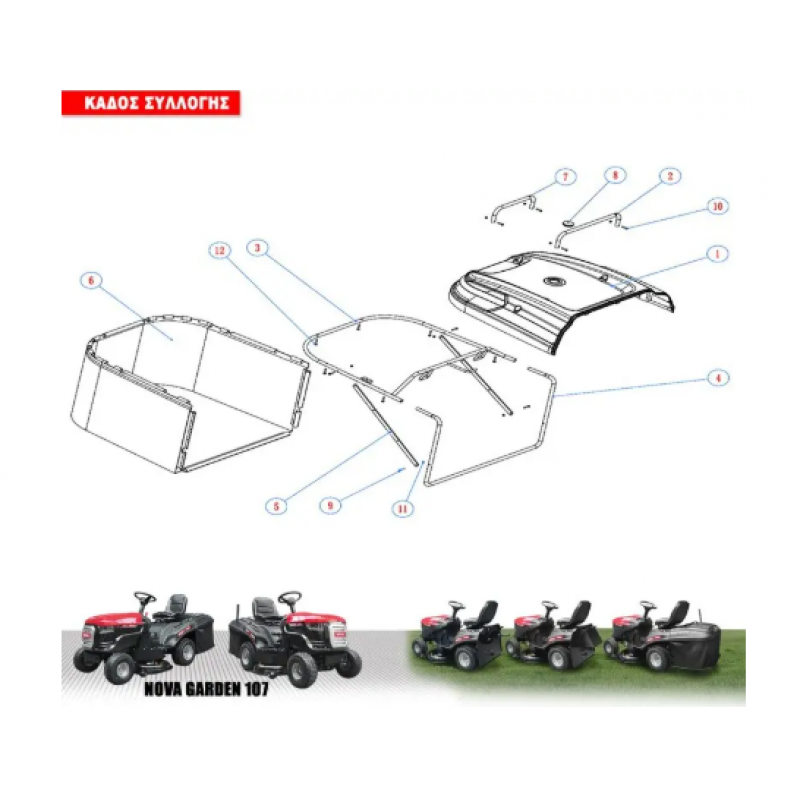 ΚΑΔΟΣ ΣΥΛΛΟΓΗΣ

7
8
2
10
1
12
3
6
4
5
9
11

NOVA GARDEN 107